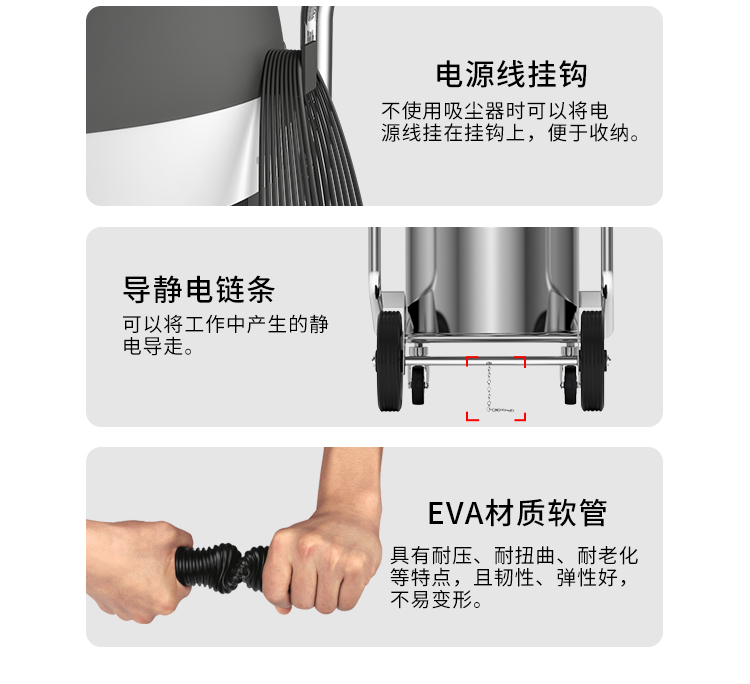 电源线挂钩

不使用吸尘器时可以将电源线挂在挂钩上，便于收纳。

导静电链条

可以将工作中产生的静电导走。

EVA材质软管

具有耐压、耐扭曲、耐老化等特点，且韧性、弹性好，不易变形。