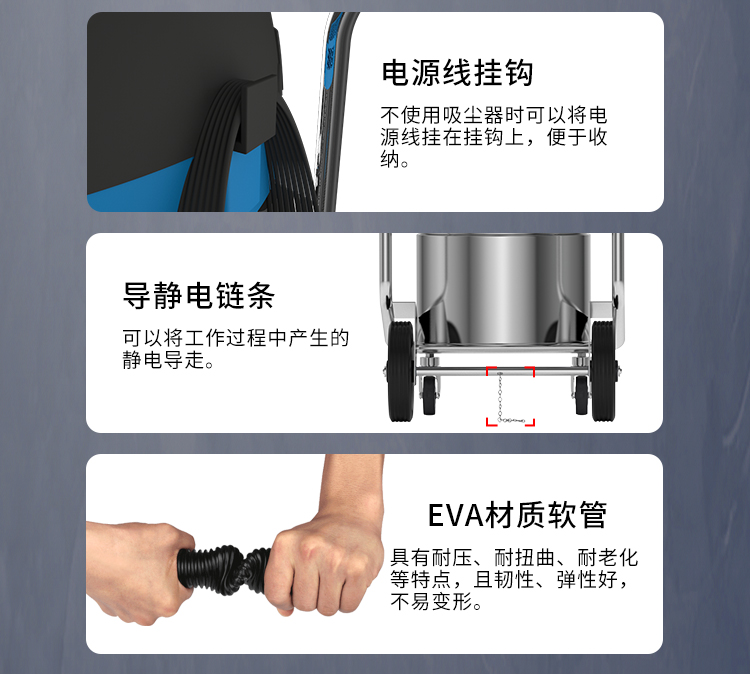 电源线挂钩

不使用吸尘器时可以将电源线挂在挂钩上，便于收纳。

导静电链条

可以将工作过程中产生的静电导走。

EVA材质软管

具有耐压、耐扭曲、耐老化等特点，且韧性、弹性好，不易变形。