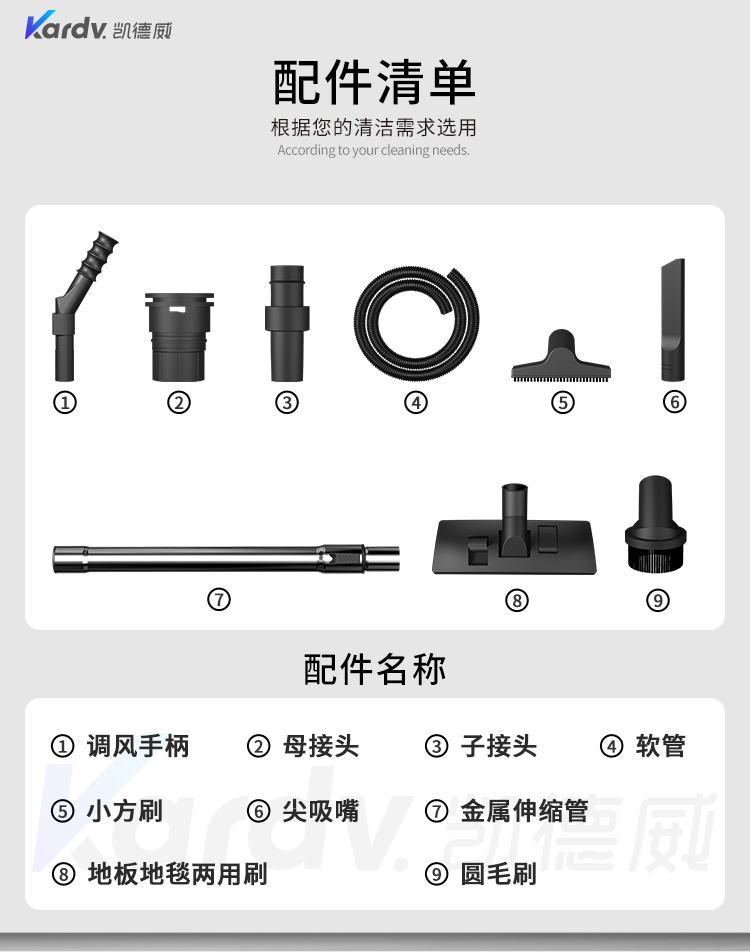 Kardv. 凯德威

配件清单

根据您的清洁需求选用

According to your cleaning needs.

① ② ③ ④ ⑤ ⑥

⑦ ⑧ ⑨

配件名称

① 调风手柄 ② 母接头 ③ 子接头 ④ 软管

⑤ 小方刷 ⑥ 尖吸嘴 ⑦ 金属伸缩管

⑧ 地板地毯两用刷 ⑨ 圆毛刷

Kardv. 凯德威